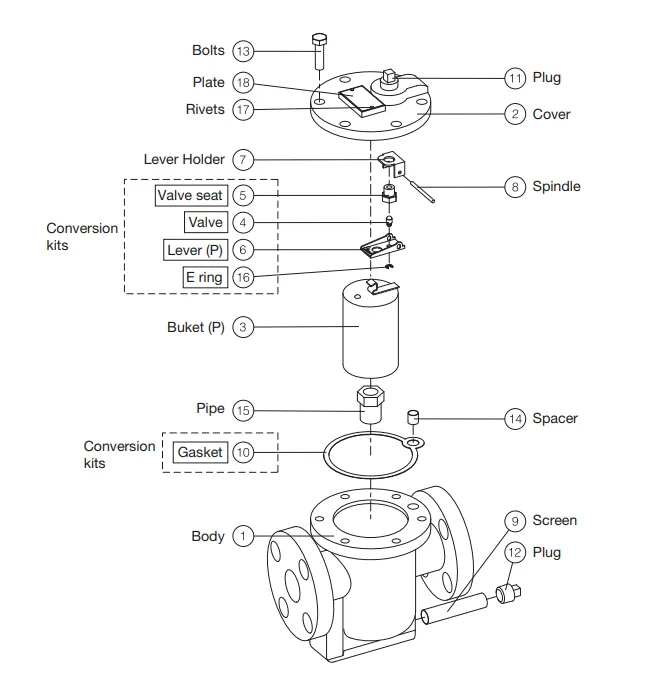 Bolts 13
Plate 18
Rivets 17
11 Plug
2 Cover
Lever Holder 7
8 Spindle
Conversion kits
Valve seat 5
Valve 4
Lever (P) 6
E ring 16
Buket (P) 3
Pipe 15
14 Spacer
Conversion kits
Gasket 10
Body 1
9 Screen
12 Plug